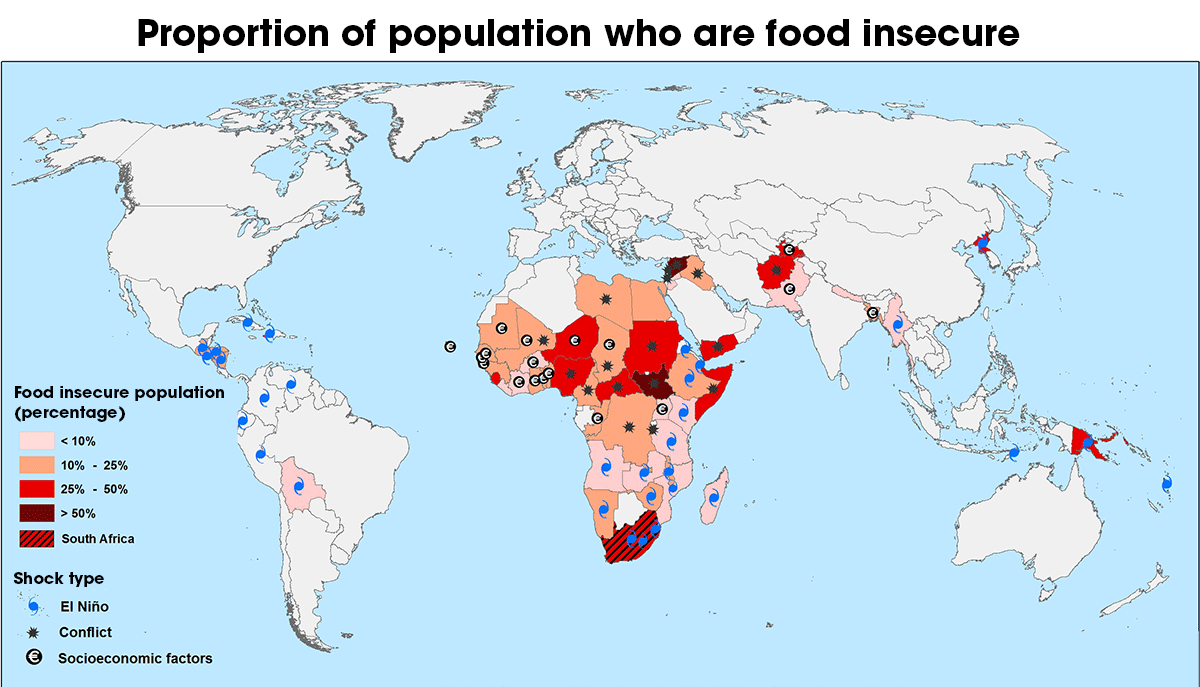 Proportion of population who are food insecure

Food insecure population (percentage)
< 10%
10% - 25%
25% - 50%
> 50%
South Africa

Shock type
El Niño
Conflict
Socioeconomic factors